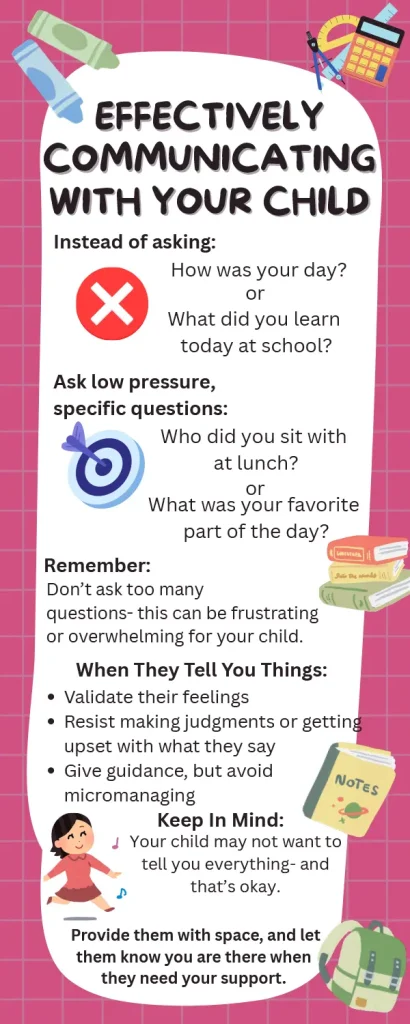 EFFECTIVELY COMMUNICATING WITH YOUR CHILD

Instead of asking:

How was your day?
or
What did you learn today at school?

Ask low pressure, specific questions:

Who did you sit with at lunch?
or
What was your favorite part of the day?

Remember:
Don't ask too many questions- this can be frustrating or overwhelming for your child.

When They Tell You Things:
• Validate their feelings
• Resist making judgments or getting upset with what they say
• Give guidance, but avoid micromanaging

NOTES

Keep In Mind:
Your child may not want to tell you everything- and that's okay.

Provide them with space, and let them know you are there when they need your support.